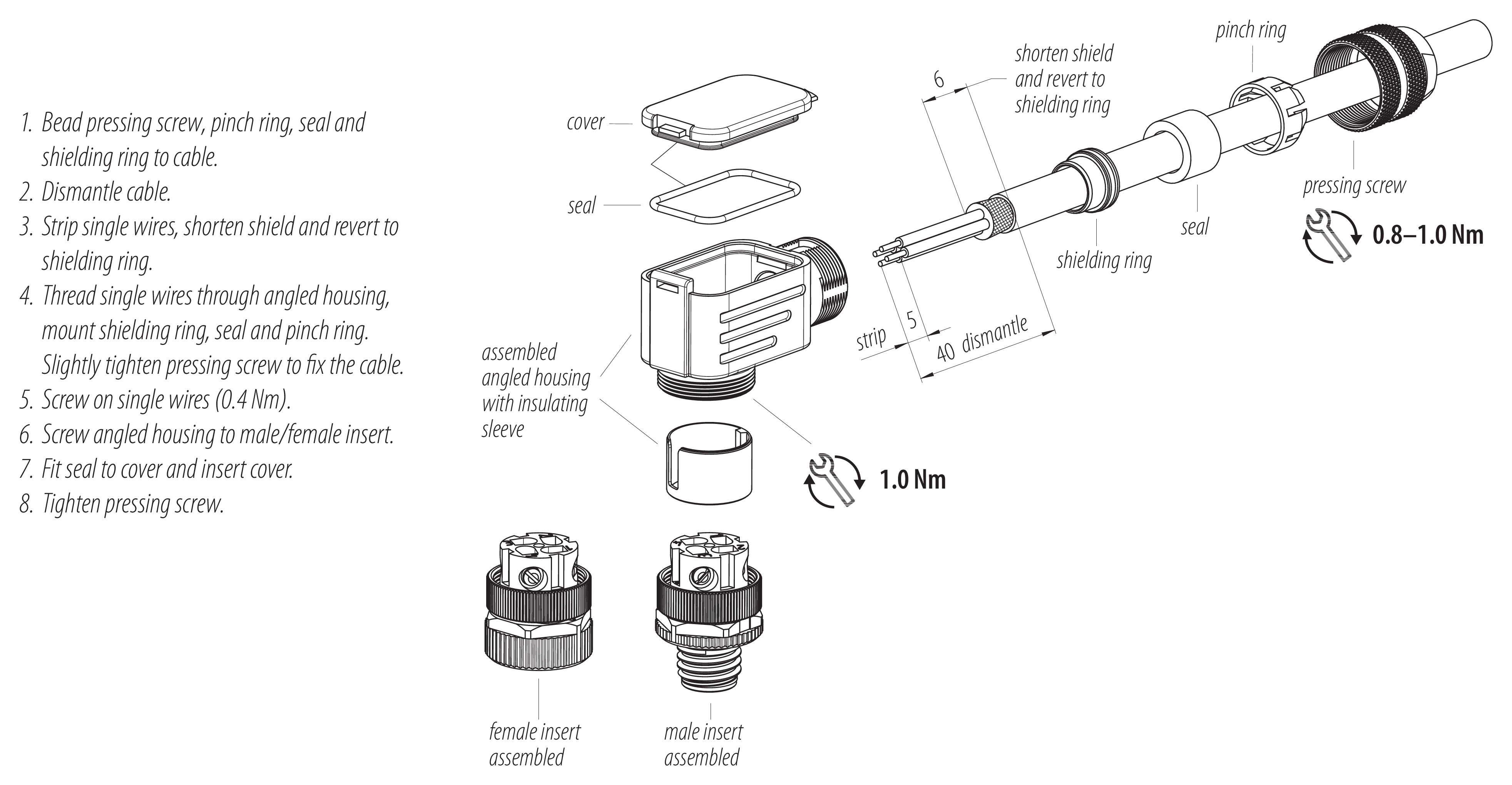 1. Bead pressing screw, pinch ring, seal and shielding ring to cable.
2. Dismantle cable.
3. Strip single wires, shorten shield and revert to shielding ring.
4. Thread single wires through angled housing, mount shielding ring, seal and pinch ring. Slightly tighten pressing screw to fix the cable.
5. Screw on single wires (0.4 Nm).
6. Screw angled housing to male/female insert.
7. Fit seal to cover and insert cover.
8. Tighten pressing screw.

cover

seal

assembled angled housing with insulating sleeve

1.0 Nm

female insert assembled

male insert assembled

6

shorten shield and revert to shielding ring

pinch ring

pressing screw

0.8–1.0 Nm

seal

shielding ring

strip

5

40 dismantle