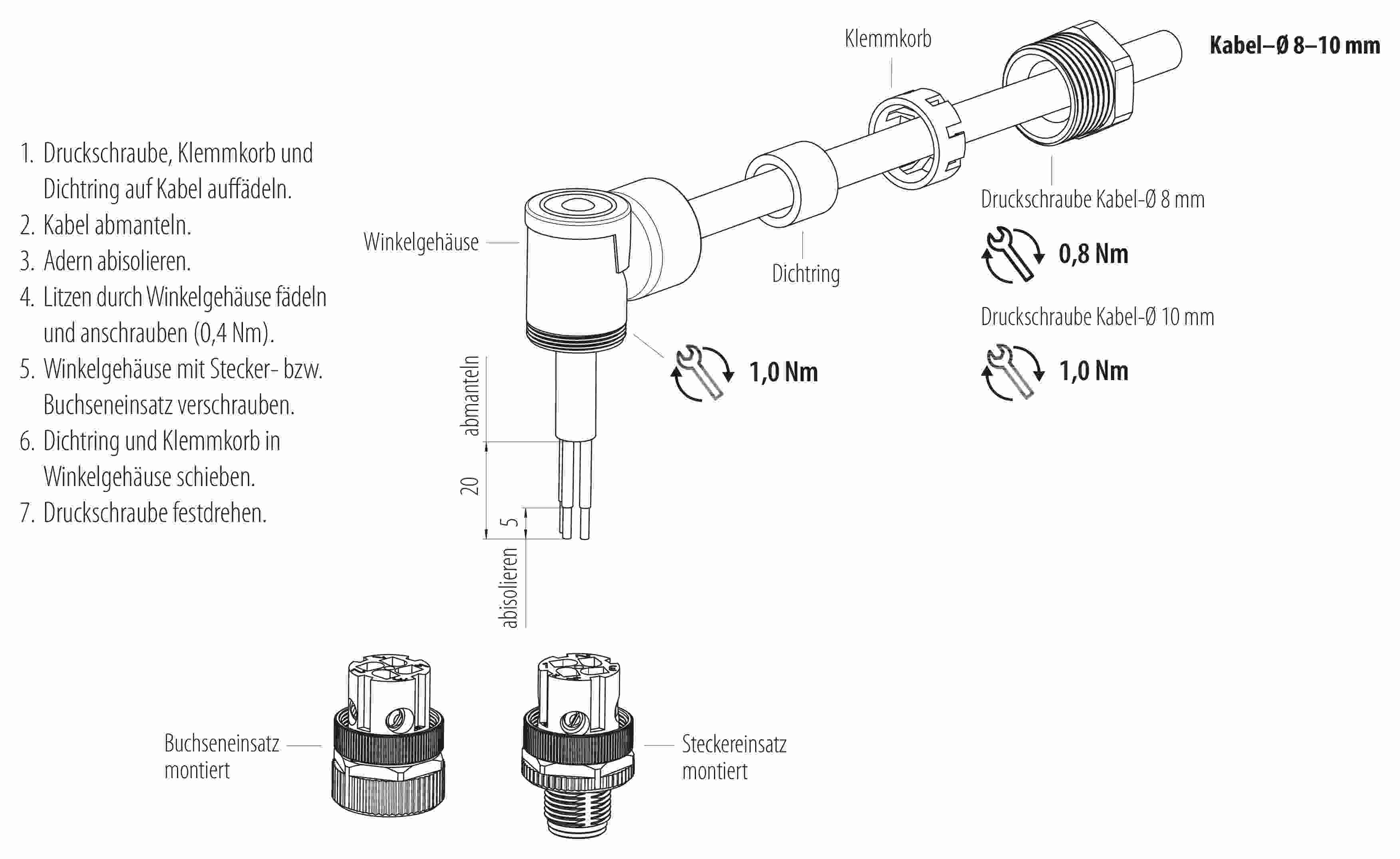 1. Druckschraube, Klemmkorb und Dichtring auf Kabel auffädeln.
2. Kabel abmanteln.
3. Adern abisolieren.
4. Litzen durch Winkelgehäuse fädeln und anschrauben (0,4 Nm).
5. Winkelgehäuse mit Stecker- bzw. Buchseneinsatz verschrauben.
6. Dichtring und Klemmkorb in Winkelgehäuse schieben.
7. Druckschraube festdrehen.

Klemmkorb

Kabel–Ø 8–10 mm

Winkelgehäuse

Dichtring

Druckschraube Kabel-Ø 8 mm

0,8 Nm

Druckschraube Kabel-Ø 10 mm

1,0 Nm

1,0 Nm

abmanteln

20

5

abisolieren

Buchseneinsatz montiert

Steckereinsatz montiert