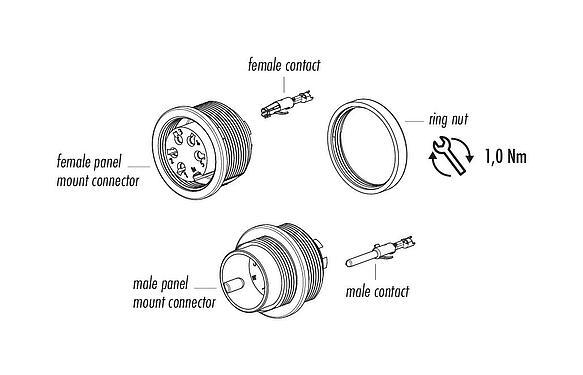 female contact

ring nut

1,0 Nm

female panel mount connector

male panel mount connector

male contact