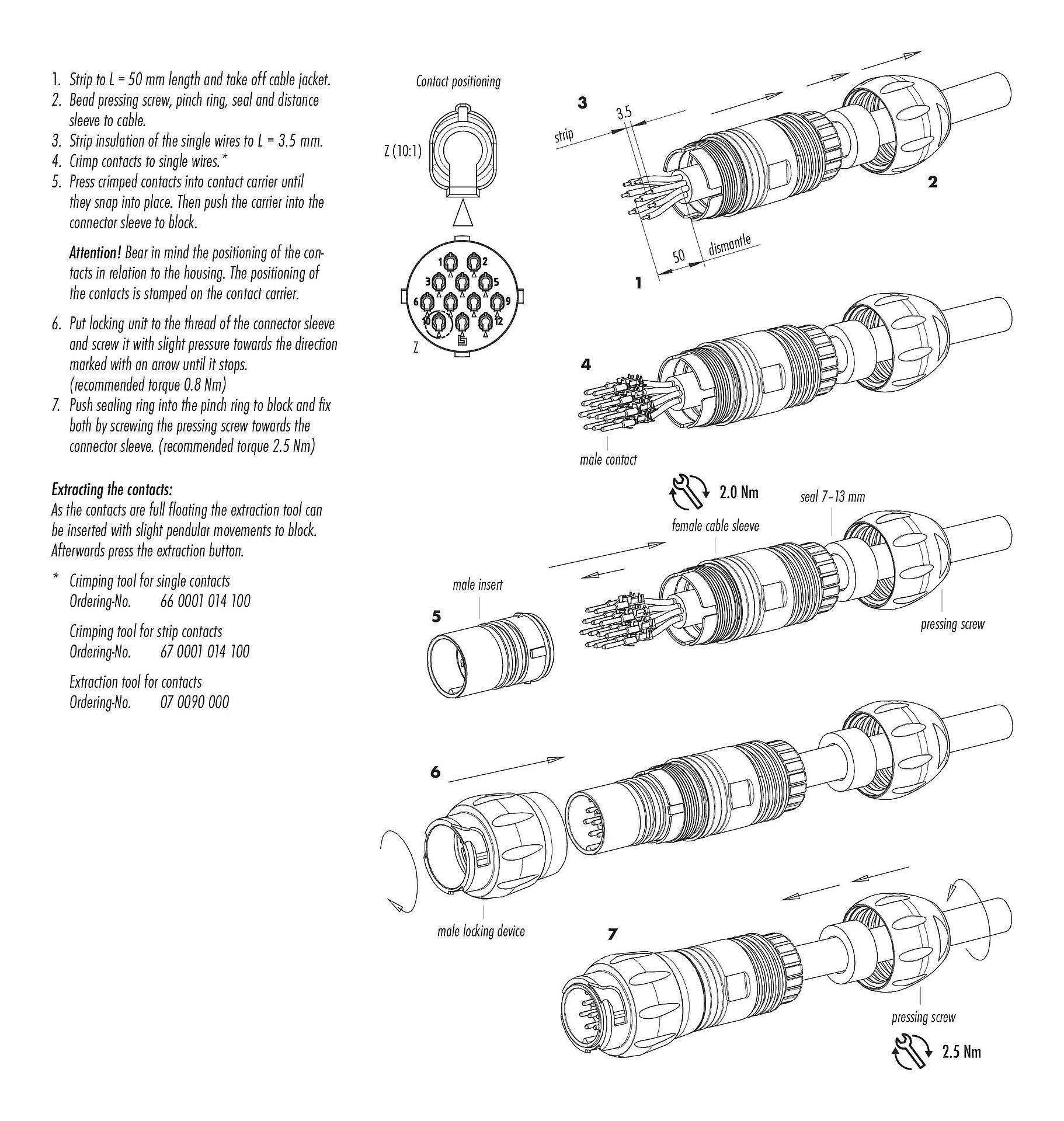 1. Strip to L = 50 mm length and take off cable jacket.
2. Bead pressing screw, pinch ring, seal and distance sleeve to cable.
3. Strip insulation of the single wires to L = 3.5 mm.
4. Crimp contacts to single wires.*
5. Press crimped contacts into contact carrier until they snap into place. Then push the carrier into the connector sleeve to block.

Attention! Bear in mind the positioning of the contacts in relation to the housing. The positioning of the contacts is stamped on the contact carrier.

6. Put locking unit to the thread of the connector sleeve and screw it with slight pressure towards the direction marked with an arrow until it stops. (recommended torque 0.8 Nm)
7. Push sealing ring into the pinch ring to block and fix both by screwing the pressing screw towards the connector sleeve. (recommended torque 2.5 Nm)

Extracting the contacts:
As the contacts are full floating the extraction tool can be inserted with slight pendular movements to block. Afterwards press the extraction button.

* Crimping tool for single contacts
Ordering-No. 66 0001 014 100

Crimping tool for strip contacts
Ordering-No. 67 0001 014 100

Extraction tool for contacts
Ordering-No. 07 0090 000

Contact positioning

Z (10:1)

1 2 3 5 6 9 10 12

Z

3

3.5

strip

2

50

dismantle

1

4

male contact

2.0 Nm

seal 7–13 mm

female cable sleeve

male insert

5

pressing screw

6

male locking device

7

pressing screw

2.5 Nm