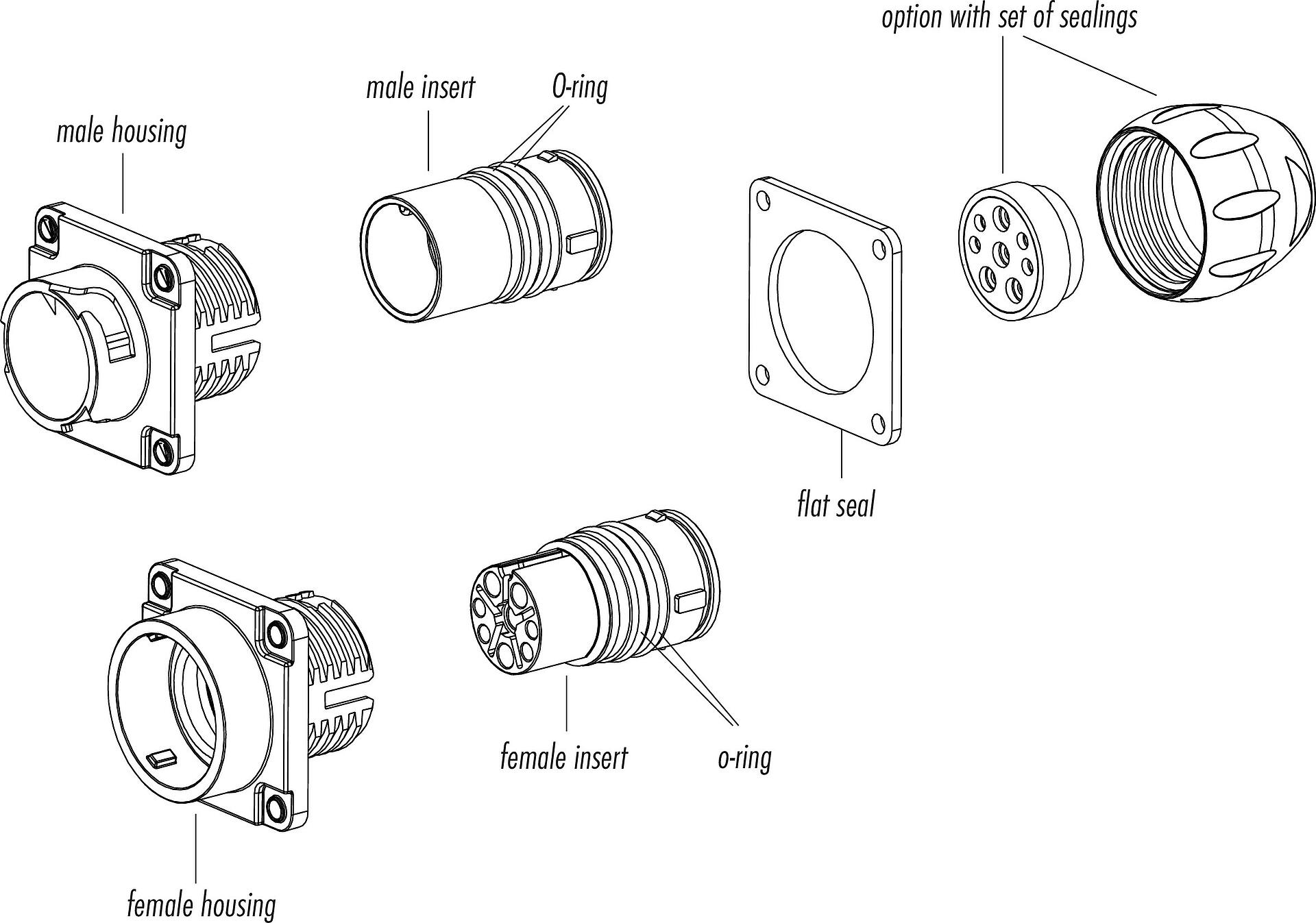 option with set of sealings

male insert

O-ring

male housing

flat seal

female insert

o-ring

female housing