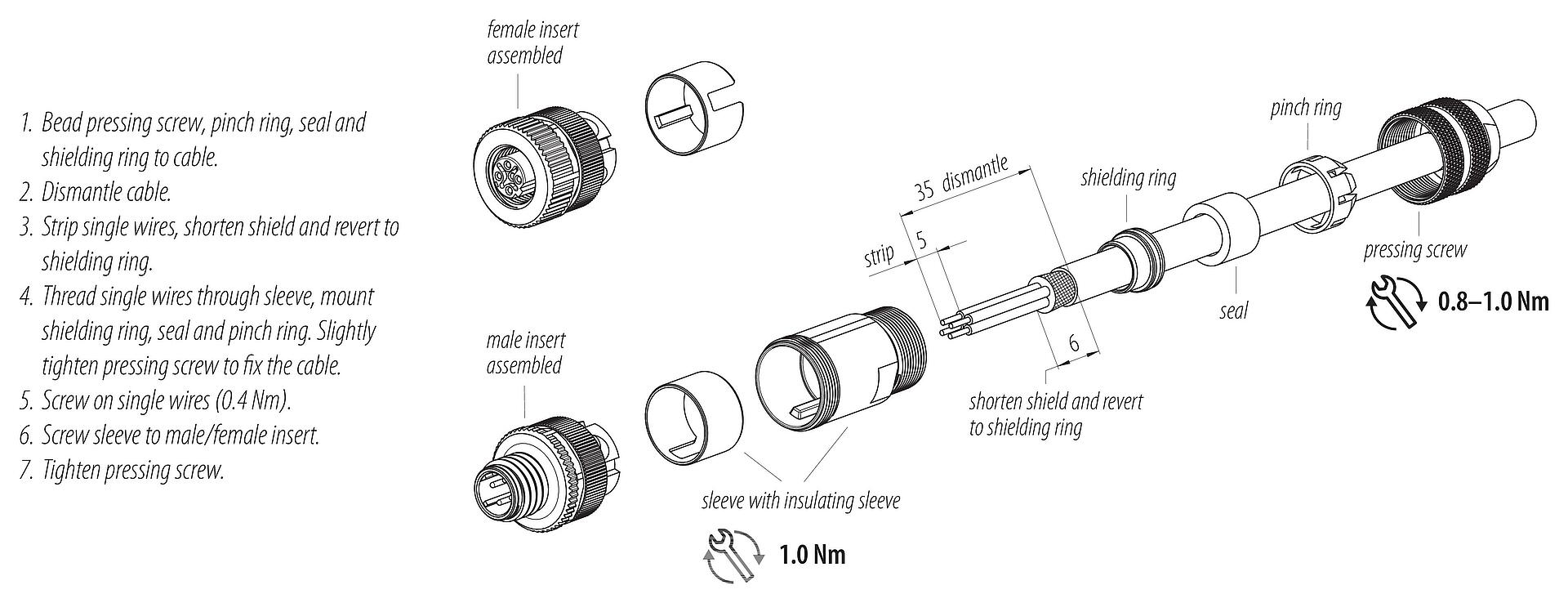 1. Bead pressing screw, pinch ring, seal and shielding ring to cable.
2. Dismantle cable.
3. Strip single wires, shorten shield and revert to shielding ring.
4. Thread single wires through sleeve, mount shielding ring, seal and pinch ring. Slightly tighten pressing screw to fix the cable.
5. Screw on single wires (0.4 Nm).
6. Screw sleeve to male/female insert.
7. Tighten pressing screw.

female insert assembled

male insert assembled

sleeve with insulating sleeve

1.0 Nm

35 dismantle

strip 5

6

shorten shield and revert to shielding ring

shielding ring

seal

pinch ring

pressing screw

0.8–1.0 Nm