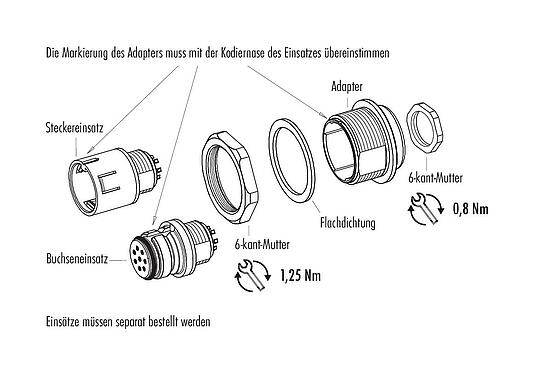 Die Markierung des Adapters muss mit der Kodiernase des Einsatzes übereinstimmen

Adapter

Steckereinsatz

6-kant-Mutter

0,8 Nm

Flachdichtung

6-kant-Mutter

Buchseneinsatz

1,25 Nm

Einsätze müssen separat bestellt werden