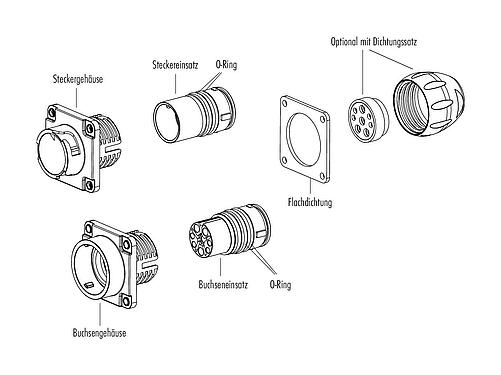 Optional mit Dichtungssatz

Steckereinsatz

O-Ring

Steckergehäuse

Flachdichtung

Buchseneinsatz

O-Ring

Buchsengehäuse