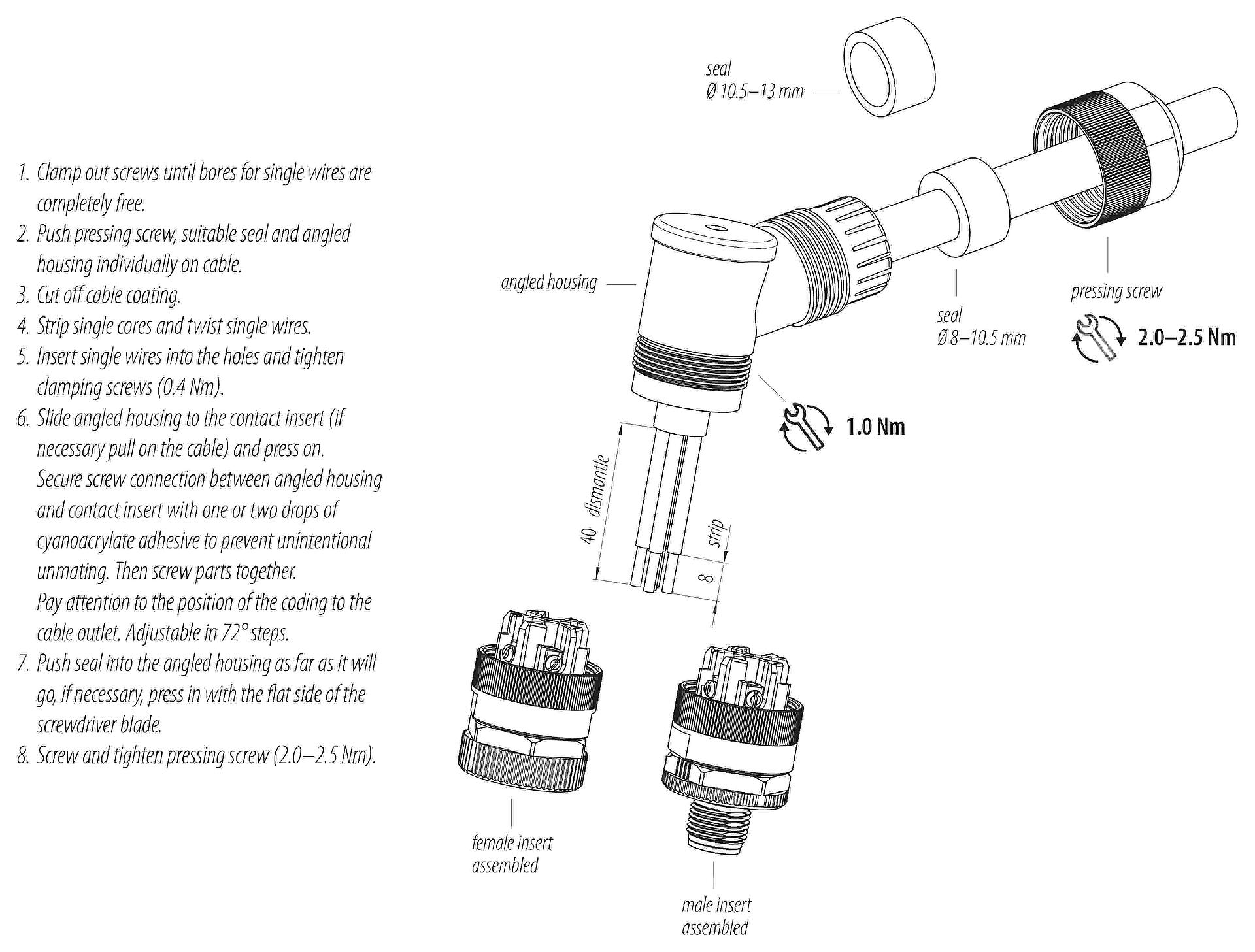 1. Clamp out screws until bores for single wires are completely free.
2. Push pressing screw, suitable seal and angled housing individually on cable.
3. Cut off cable coating.
4. Strip single cores and twist single wires.
5. Insert single wires into the holes and tighten clamping screws (0.4 Nm).
6. Slide angled housing to the contact insert (if necessary pull on the cable) and press on. Secure screw connection between angled housing and contact insert with one or two drops of cyanoacrylate adhesive to prevent unintentional unmating. Then screw parts together. Pay attention to the position of the coding to the cable outlet. Adjustable in 72° steps.
7. Push seal into the angled housing as far as it will go, if necessary, press in with the flat side of the screwdriver blade.
8. Screw and tighten pressing screw (2.0–2.5 Nm).

seal
Ø 10.5–13 mm

angled housing

seal
Ø 8–10.5 mm

pressing screw

2.0–2.5 Nm

1.0 Nm

40 dismantle

strip

8

female insert assembled

male insert assembled